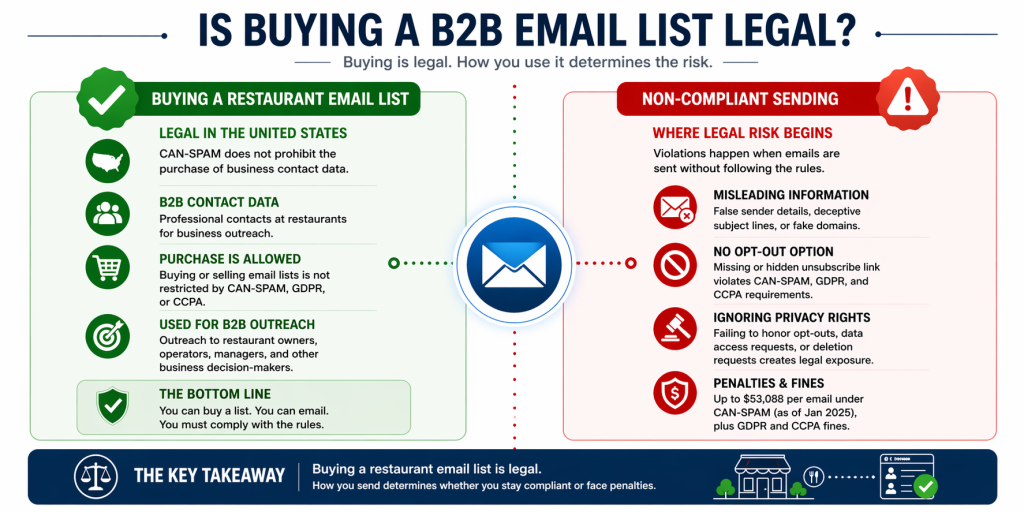 IS BUYING A B2B EMAIL LIST LEGAL?

Buying is legal. How you use it determines the risk.

BUYING A RESTAURANT EMAIL LIST

LEGAL IN THE UNITED STATES
CAN-SPAM does not prohibit the purchase of business contact data.

B2B CONTACT DATA
Professional contacts at restaurants for business outreach.

PURCHASE IS ALLOWED
Buying or selling email lists is not restricted by CAN-SPAM, GDPR, or CCPA.

USED FOR B2B OUTREACH
Outreach to restaurant owners, operators, managers, and other business decision-makers.

THE BOTTOM LINE
You can buy a list. You can email. You must comply with the rules.

NON-COMPLIANT SENDING

WHERE LEGAL RISK BEGINS
Violations happen when emails are sent without following the rules.

MISLEADING INFORMATION
False sender details, deceptive subject lines, or fake domains.

NO OPT-OUT OPTION
Missing or hidden unsubscribe link violates CAN-SPAM, GDPR, and CCPA requirements.

IGNORING PRIVACY RIGHTS
Failing to honor opt-outs, data access requests, or deletion requests creates legal exposure.

PENALTIES & FINES
Up to $53,088 per email under CAN-SPAM (as of Jan 2025), plus GDPR and CCPA fines.

THE KEY TAKEAWAY
Buying a restaurant email list is legal.
How you send determines whether you stay compliant or face penalties.