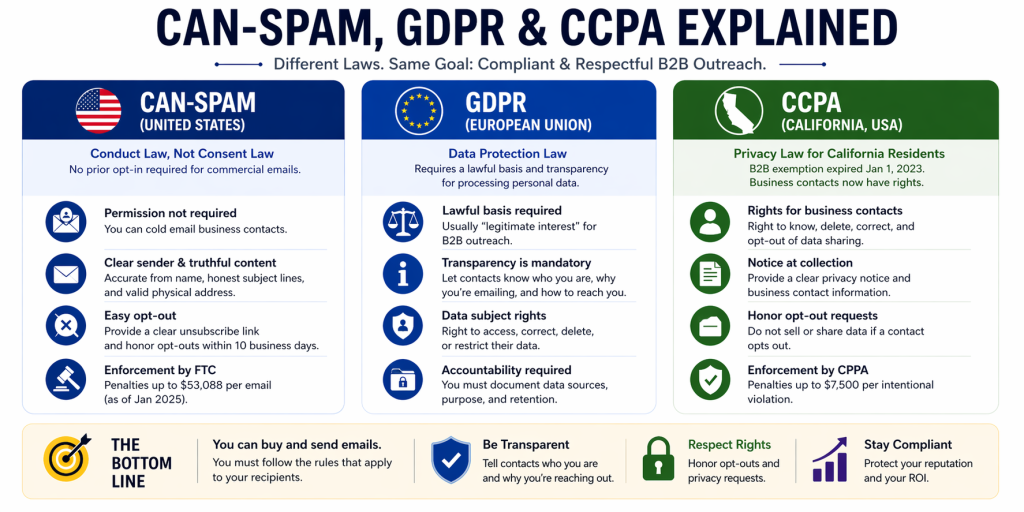 CAN-SPAM, GDPR & CCPA EXPLAINED

Different Laws. Same Goal: Compliant & Respectful B2B Outreach.

CAN-SPAM
(UNITED STATES)

Conduct Law, Not Consent Law
No prior opt-in required for commercial emails.

Permission not required
You can cold email business contacts.

Clear sender & truthful content
Accurate from name, honest subject lines, and valid physical address.

Easy opt-out
Provide a clear unsubscribe link and honor opt-outs within 10 business days.

Enforcement by FTC
Penalties up to $53,088 per email (as of Jan 2025).

GDPR
(EUROPEAN UNION)

Data Protection Law
Requires a lawful basis and transparency for processing personal data.

Lawful basis required
Usually "legitimate interest" for B2B outreach.

Transparency is mandatory
Let contacts know who you are, why you're emailing, and how to reach you.

Data subject rights
Right to access, correct, delete, or restrict their data.

Accountability required
You must document data sources, purpose, and retention.

CCPA
(CALIFORNIA, USA)

Privacy Law for California Residents
B2B exemption expired Jan 1, 2023. Business contacts now have rights.

Rights for business contacts
Right to know, delete, correct, and opt-out of data sharing.

Notice at collection
Provide a clear privacy notice and business contact information.

Honor opt-out requests
Do not sell or share data if a contact opts out.

Enforcement by CPPA
Penalties up to $7,500 per intentional violation.

THE BOTTOM LINE

You can buy and send emails.
You must follow the rules that apply to your recipients.

Be Transparent
Tell contacts who you are and why you're reaching out.

Respect Rights
Honor opt-outs and privacy requests.

Stay Compliant
Protect your reputation and your ROI.